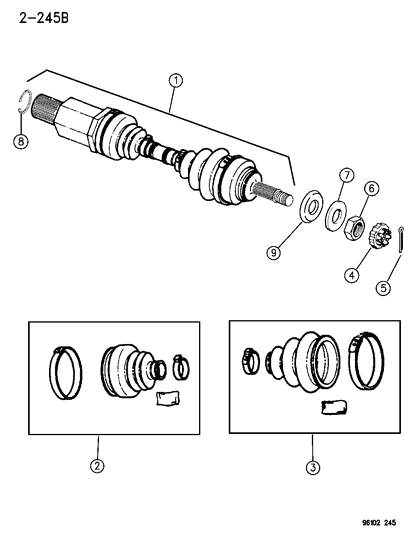 2-245B

1

8

7

6

9

4

5

2

3

96102 245