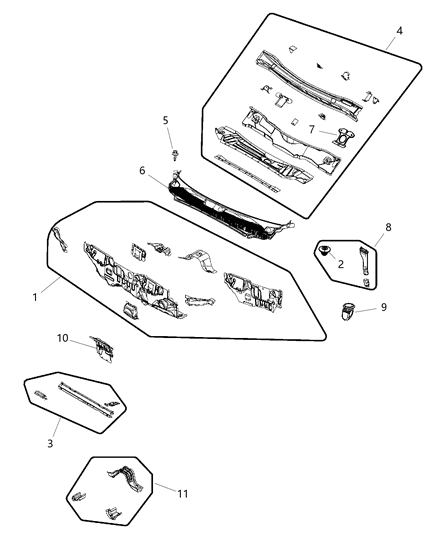 4
5
7
6
8
2
1
9
10
3
11