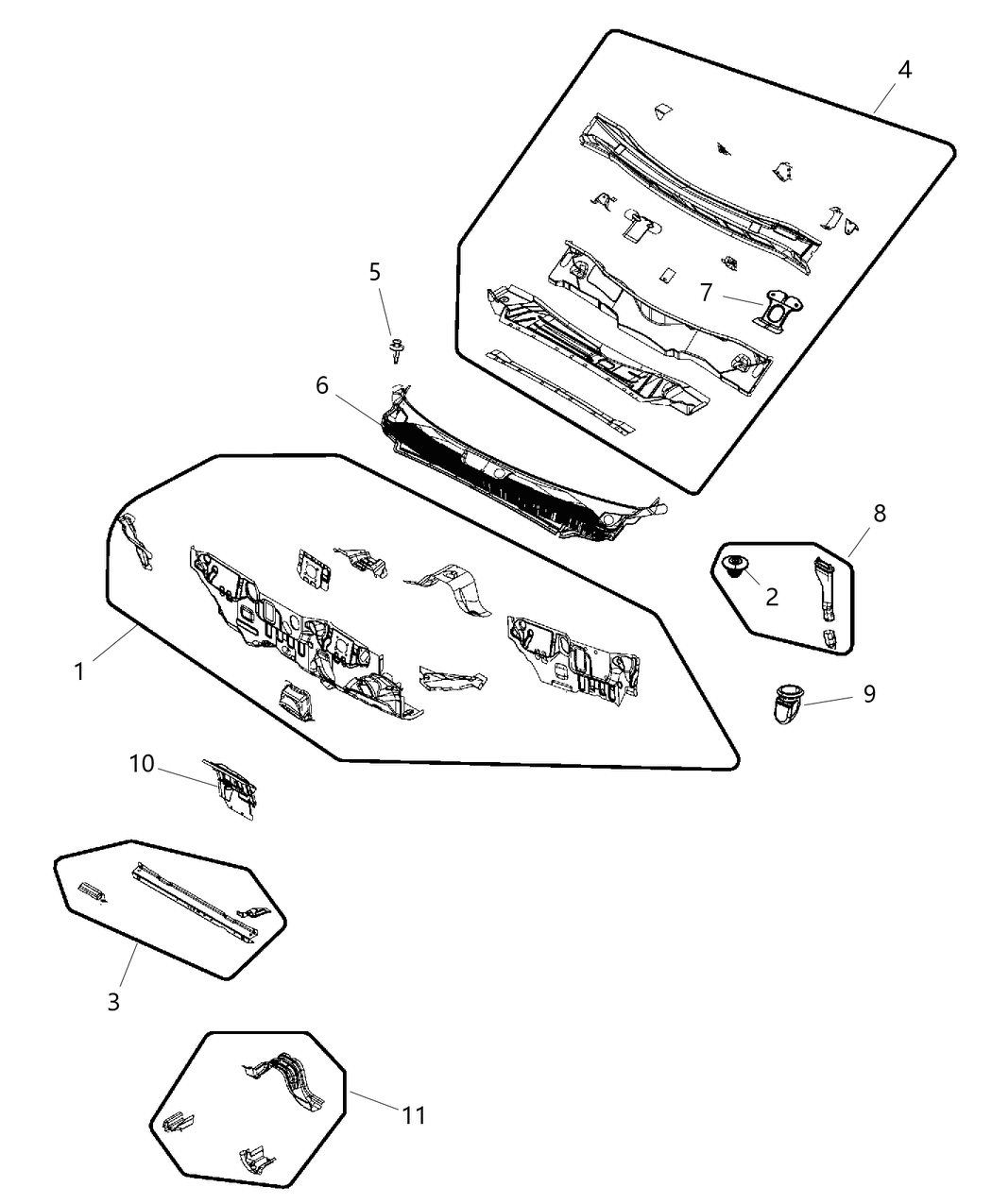 4
5
7
6
8
2
1
9
10
3
11