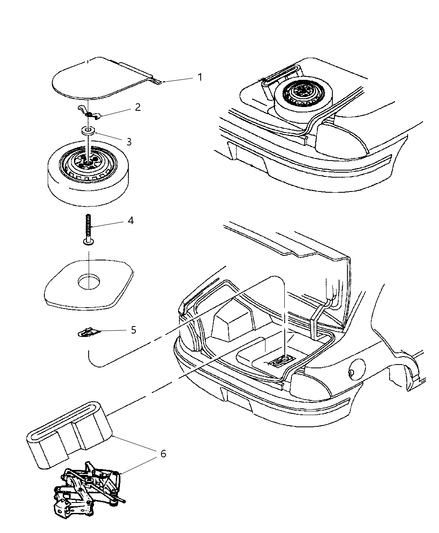 1
2
3
4
5
6