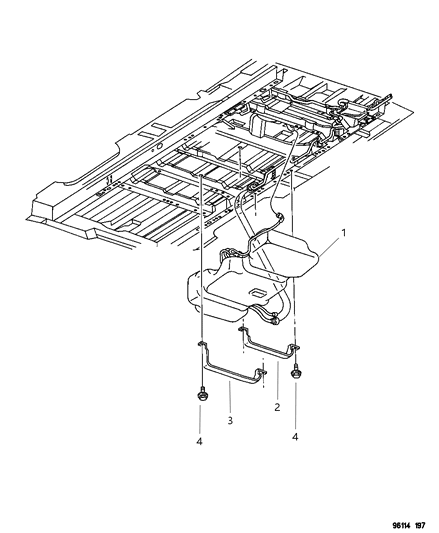 1
2
3
4
4
96114 197