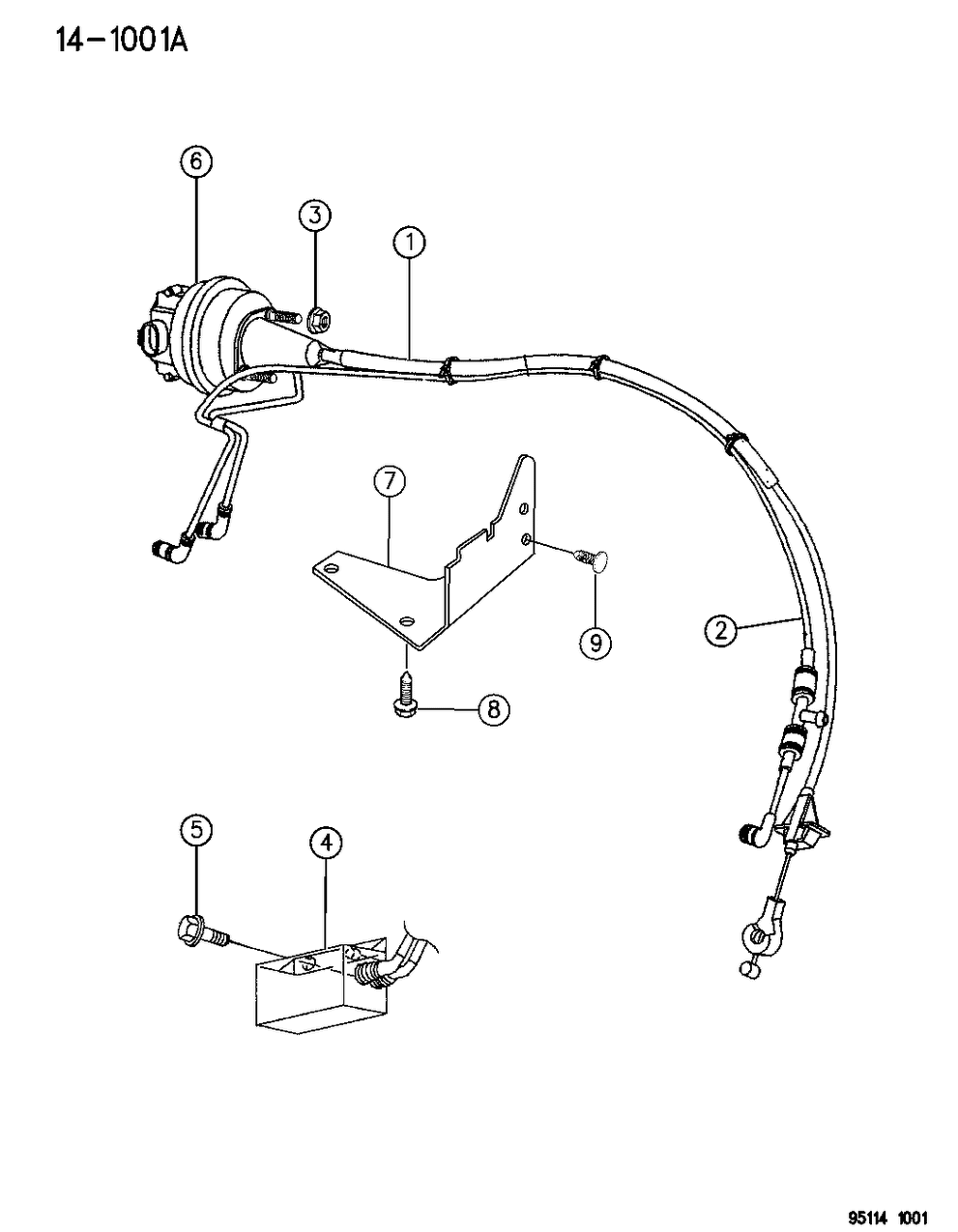 14-1001A

6
3
1
7
9
2
8
5
4

95114 1001