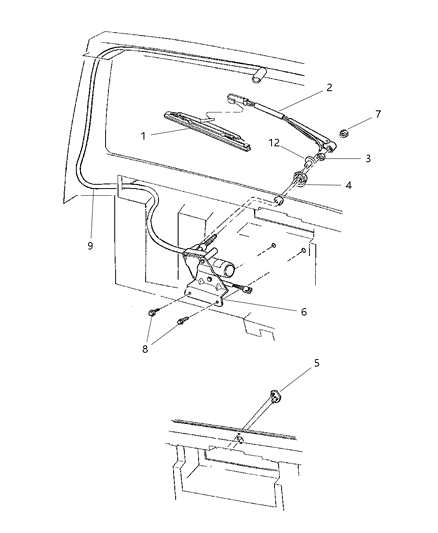 2
7
1
12
3
4
9
6
8
5