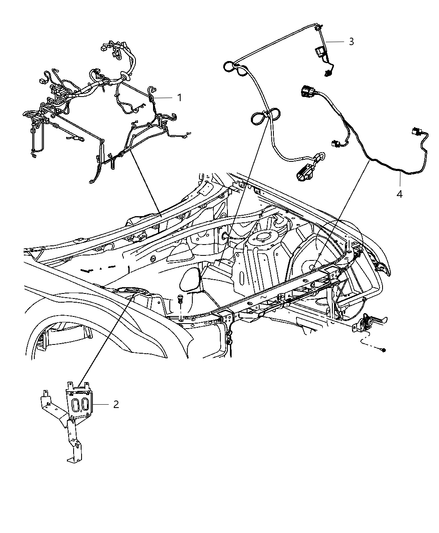 3
1
4
2