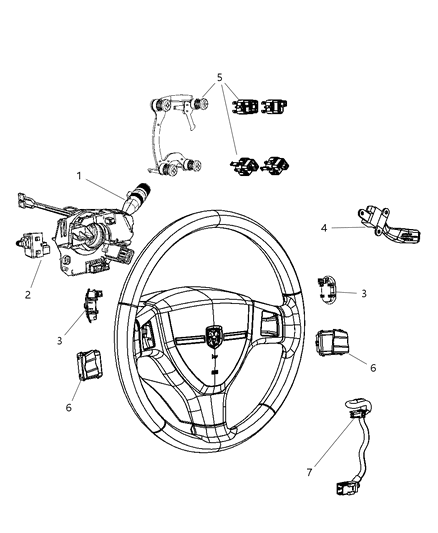 5
1
4
2
3
3
6
6
7