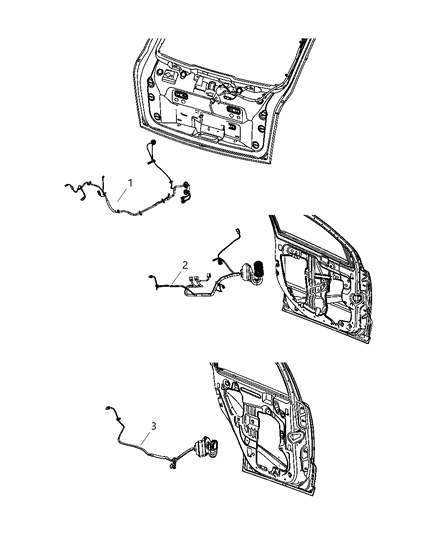 1

2

3