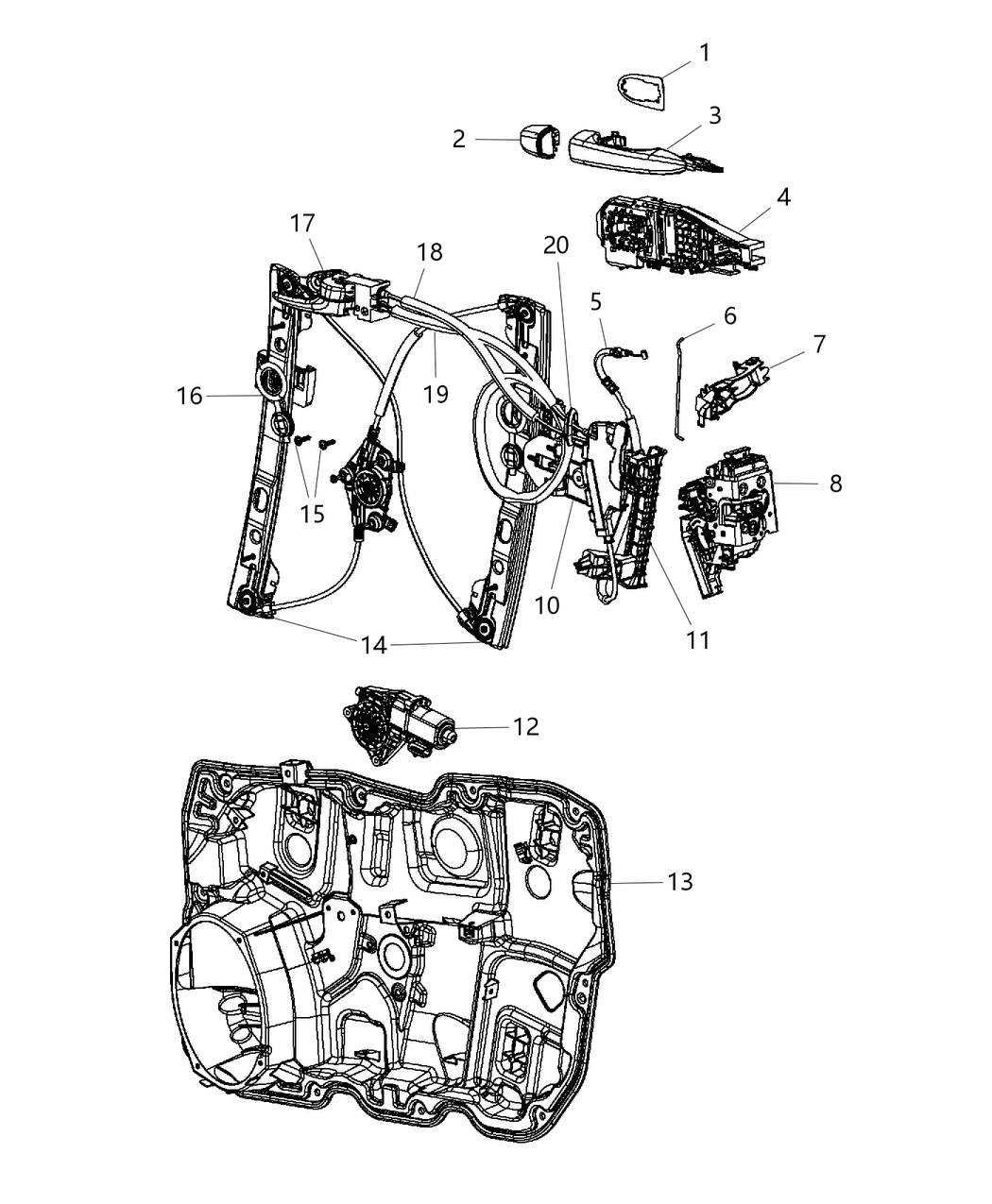 1
2
3
4
17
18
20
5
6
7
16
19
15
8
10
11
14
12
13