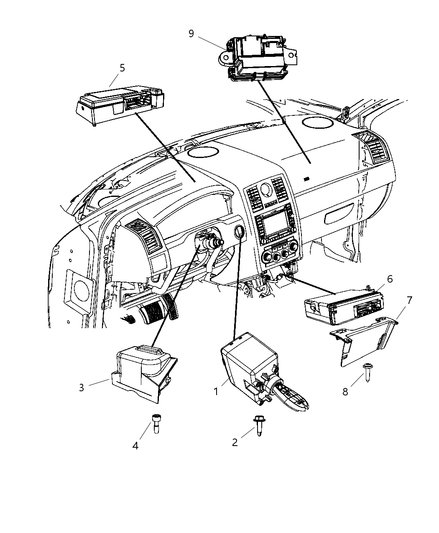 9
5
6
7
3
1
8
4
2