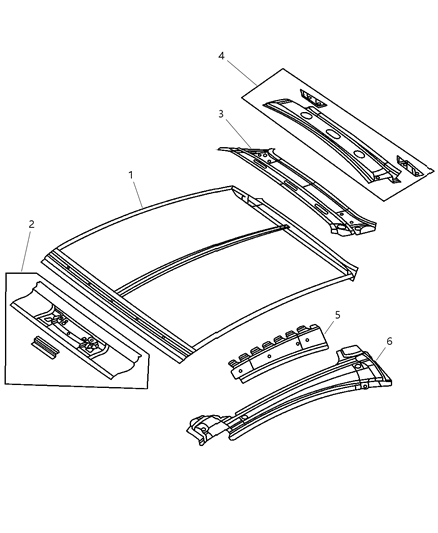 4
3
1
2
5
6