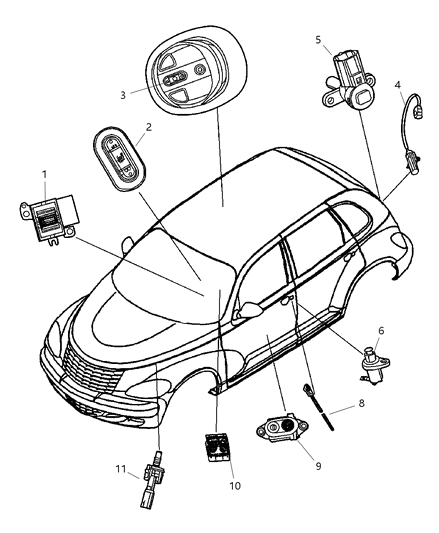 5
4
3
2
1
6
8
9
10
11