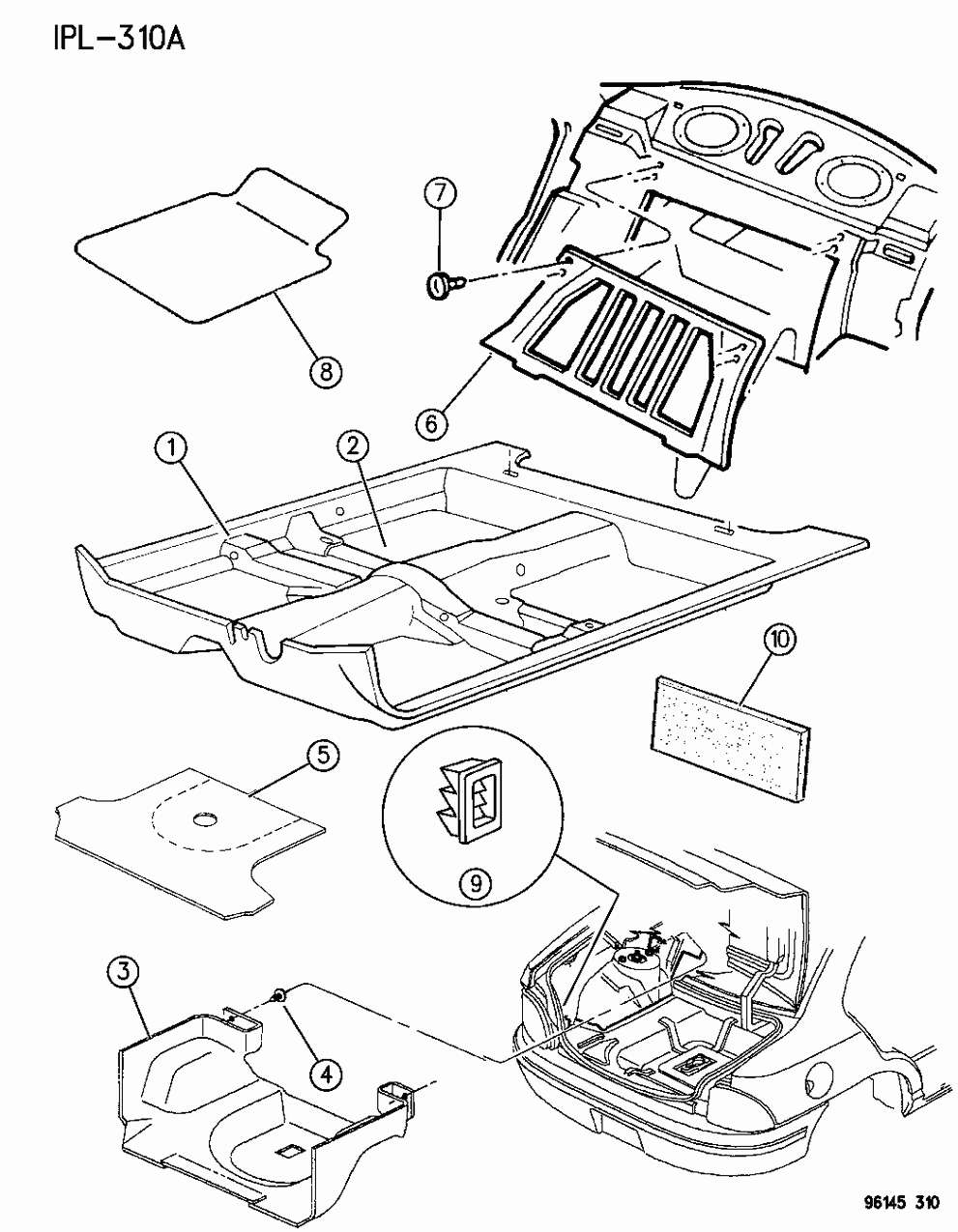 IPL-310A

7

8

6

1

2

10

5

9

3

4

96145 310