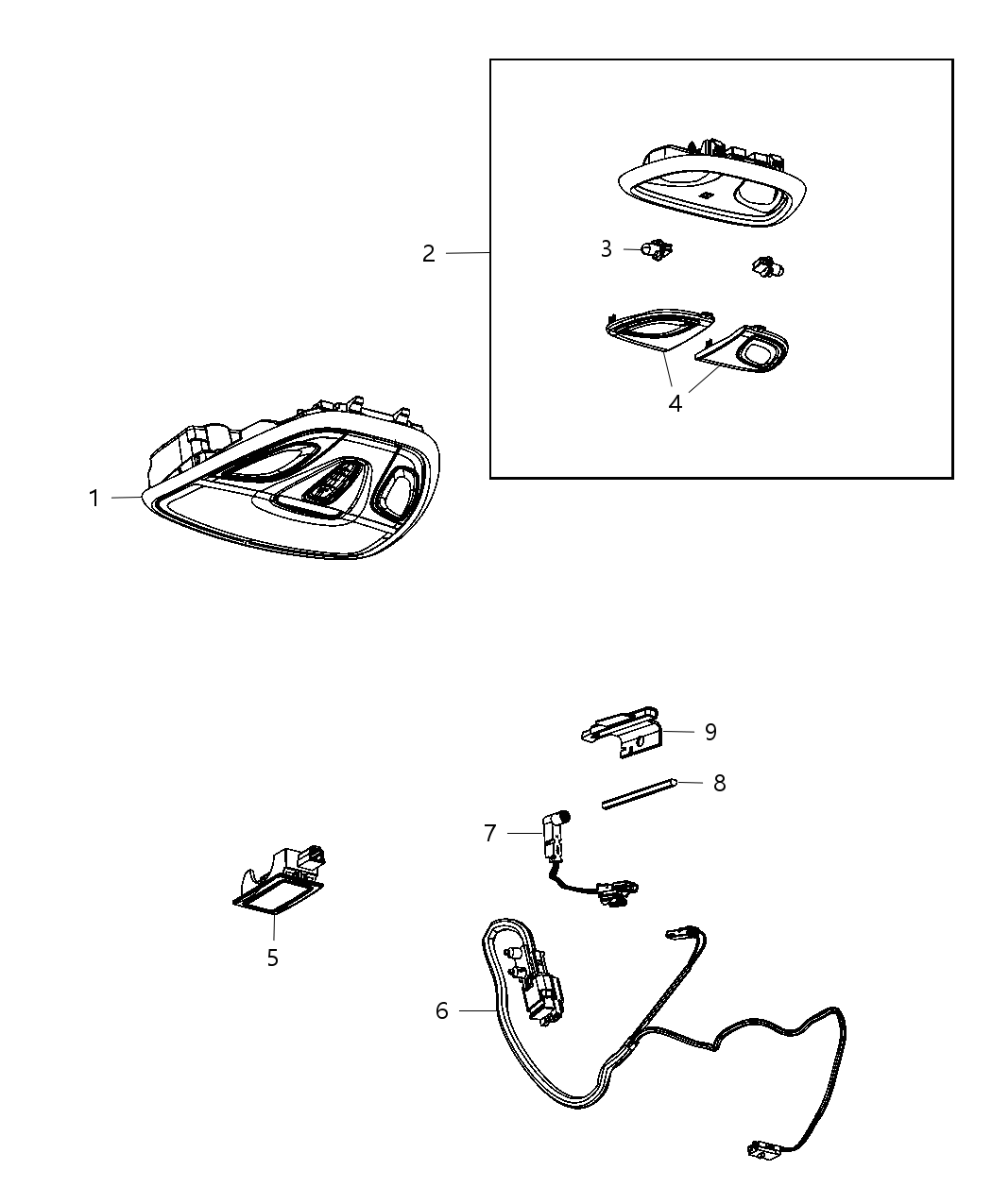 2
3
4
1
9
8
7
5
6