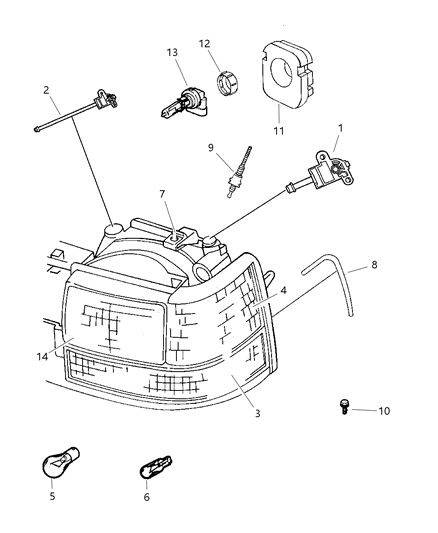 13
12
2
11
1
9
7
8
4
14
3
10
5
6