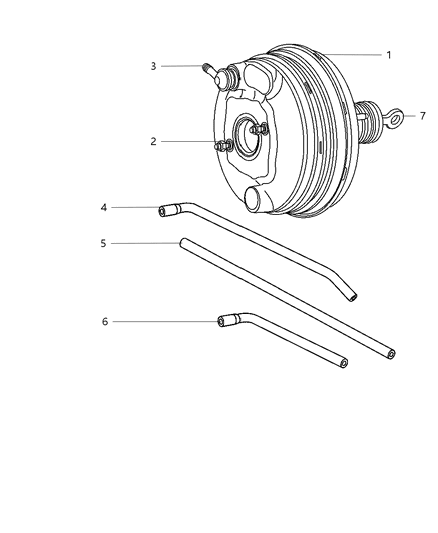 1
3
7
2
4
5
6