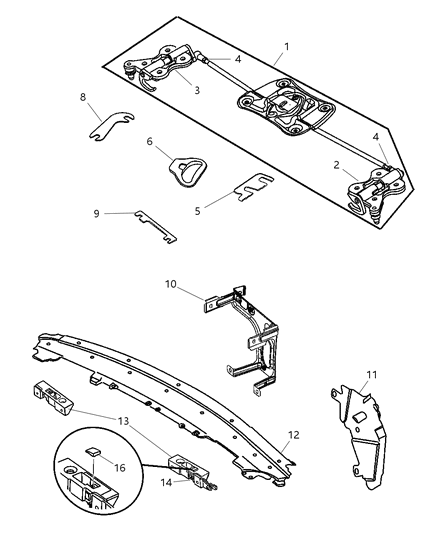 1
4
3
8
6
4
2
5
9
10
11
13
12
16
14