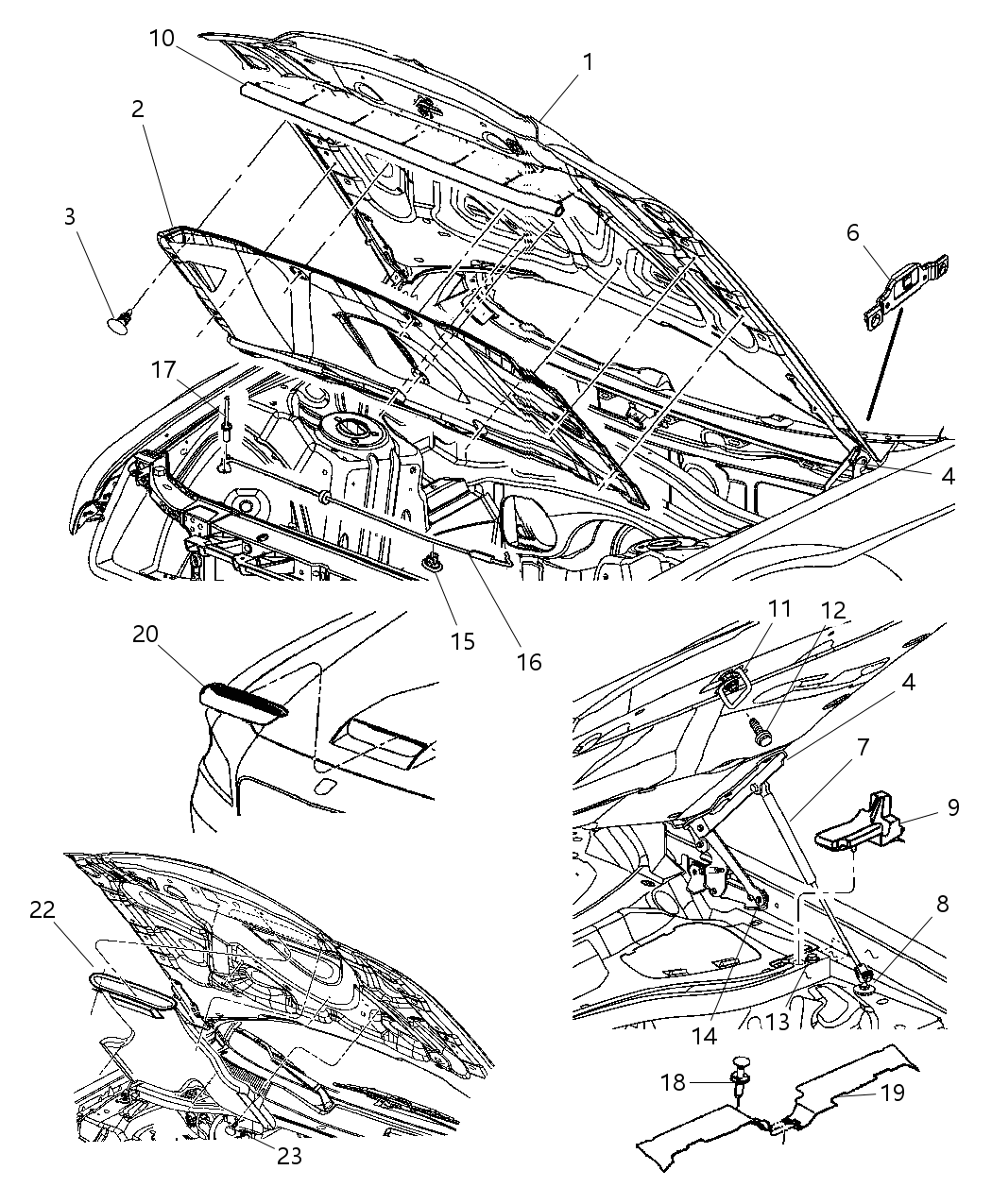 10
1
2
3
6
17
4
15
16
20
11
12
4
7
9
8
22
14
13
18
19
23