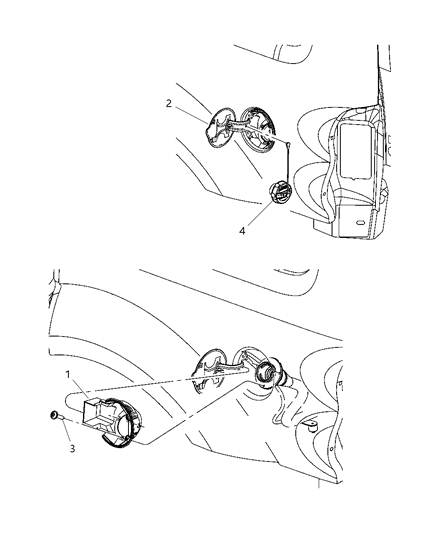 2

4

1

3