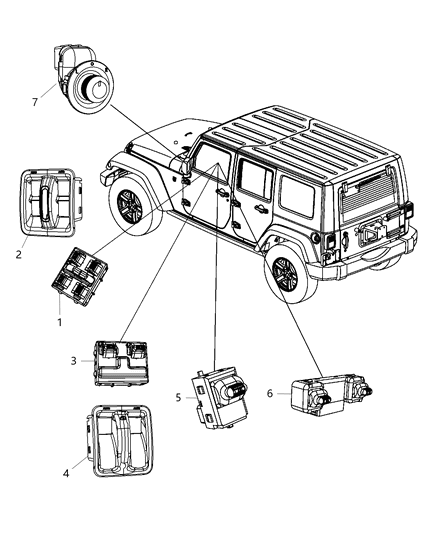 7
2
1
3
5
6
4