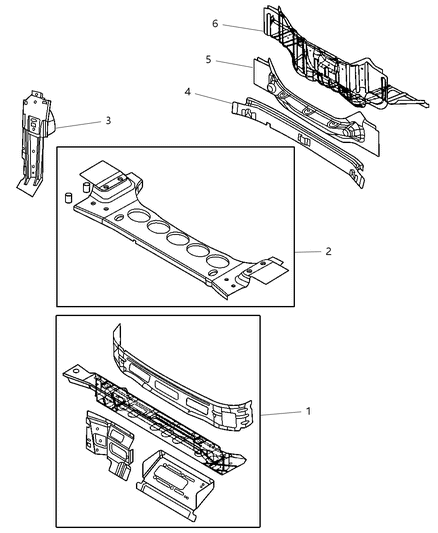 6
5
4
3
2
1