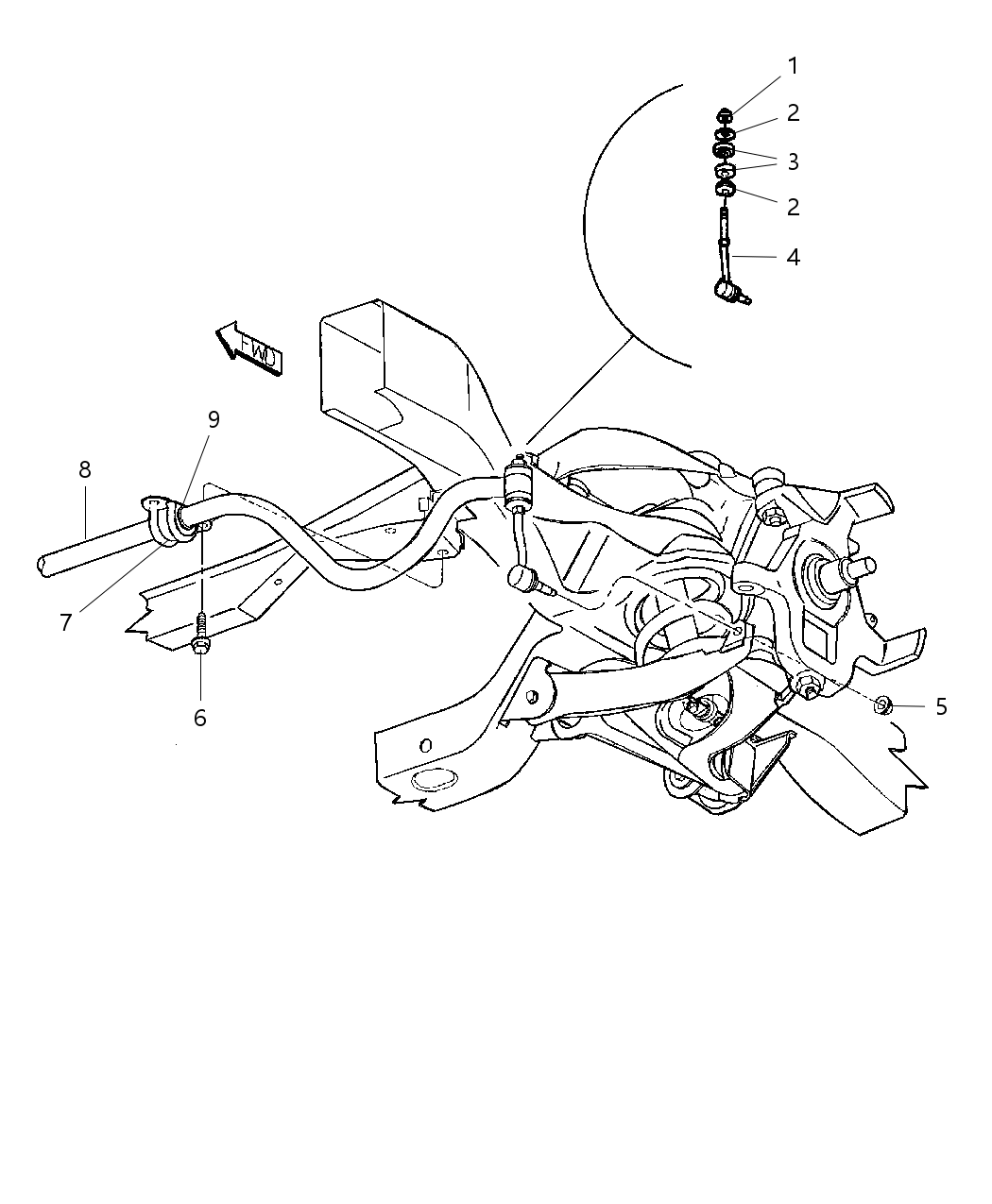 1
2
3
2
4
FWD
9
8
7
6
5