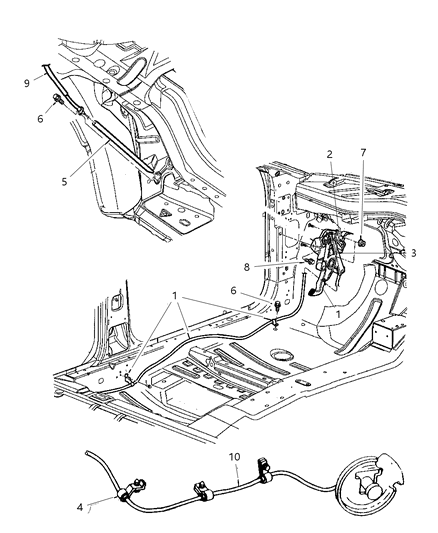 9
6
5
2
7
3
8
6
1
1
10
4