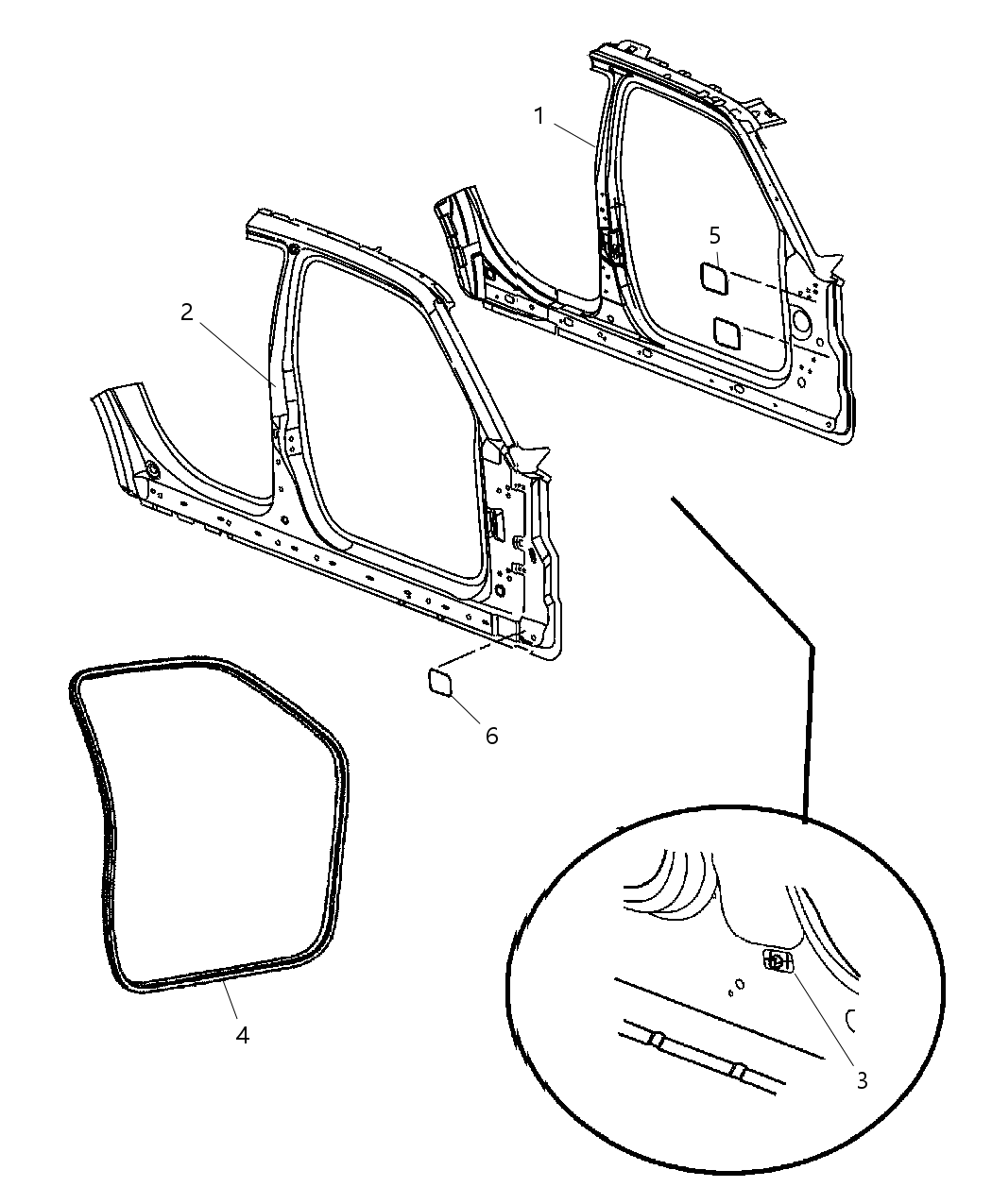 1
5
2
6
4
3