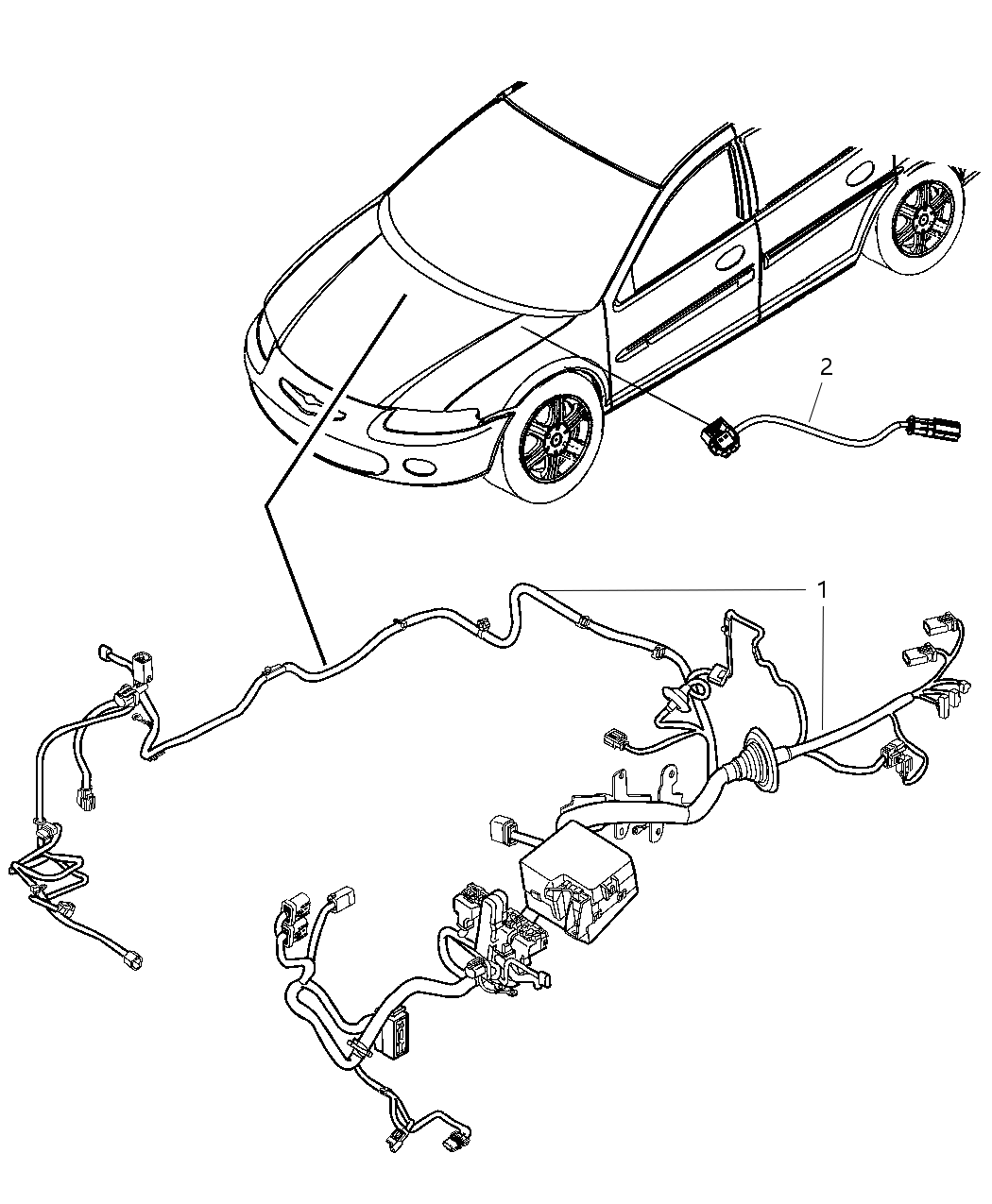 2

1