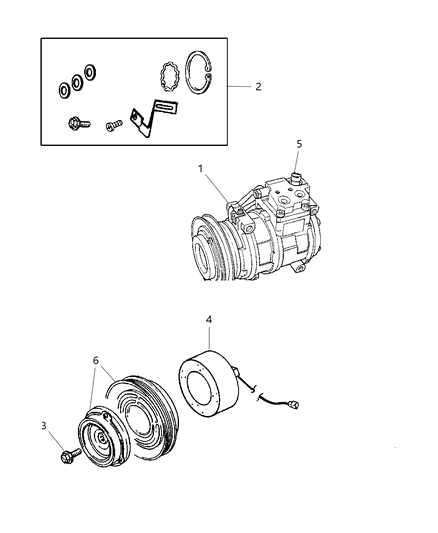 2
5
1
4
6
3