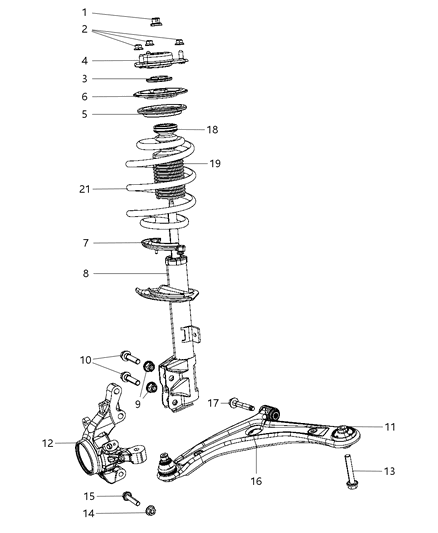 1
2
4
3
6
5
18
19
21
7
8
10
9
17
11
12
16
13
15
14