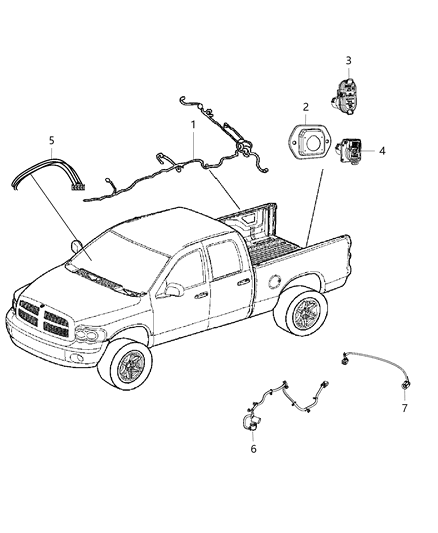 3
2
1
5
4
7
6