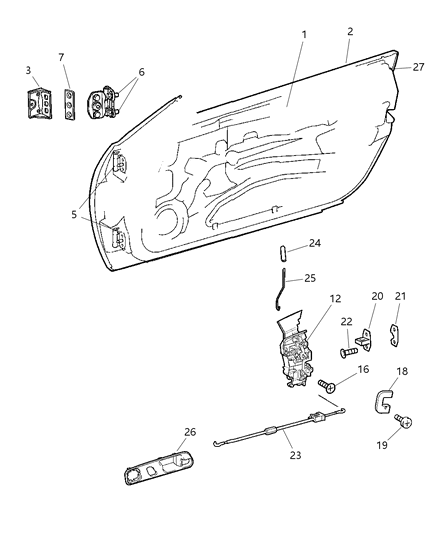 1
2
27
3
7
6
5
24
25
12
20
21
22
16
18
19
26
23