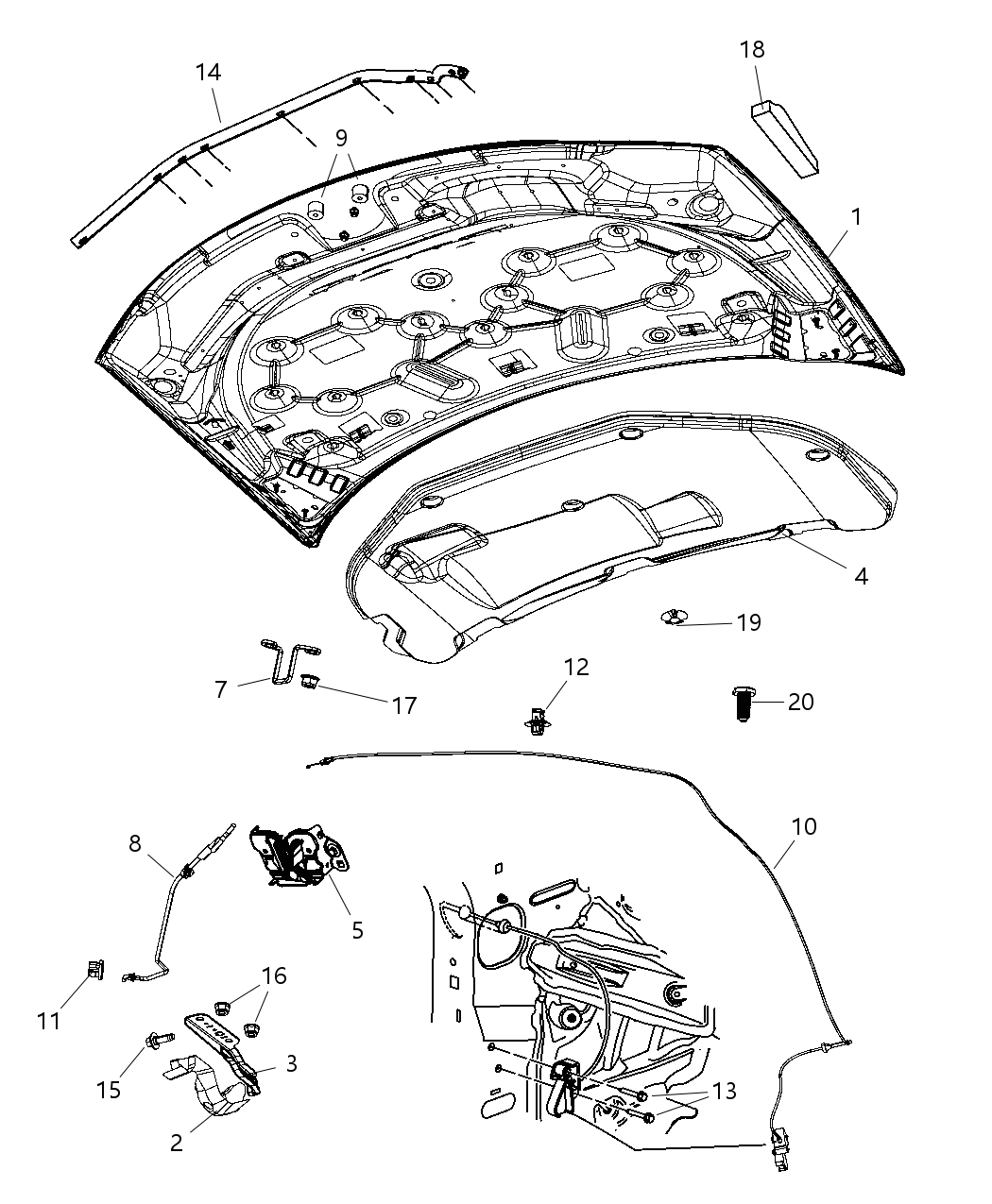 14
18
9
1
4
19
7
17
12
20
10
8
5
11
16
15
3
2
13