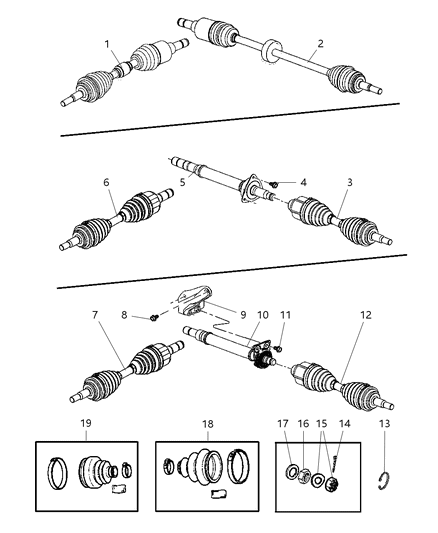 1
2
6
5
4
3
7
8
9
10
11
12
19
18
17
16
15
14
13