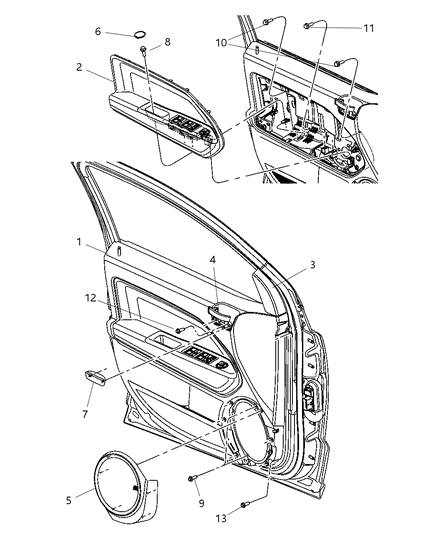 6
8
2
10
11
1
4
3
12
7
5
9
13