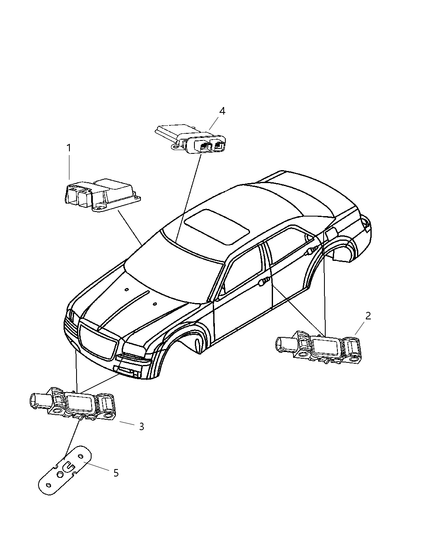 4
1
2
3
5