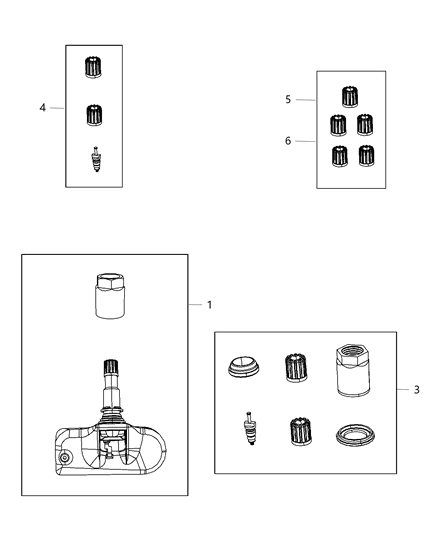 4

5

6

1

3