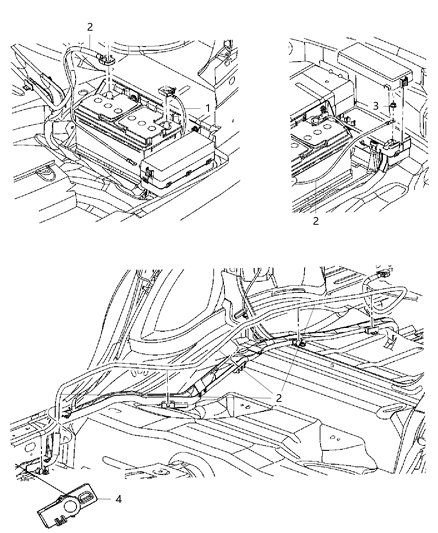 2
1
3
2
2
4