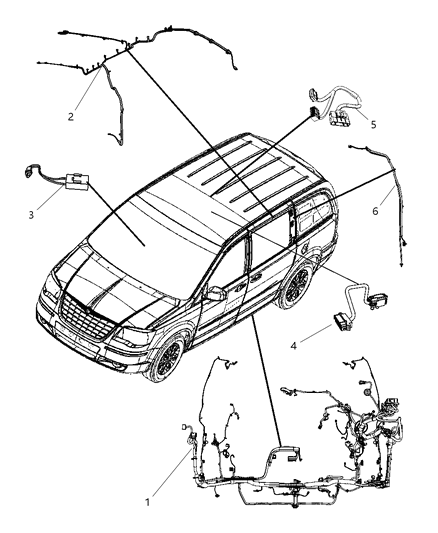 2

5

3

6

4

1