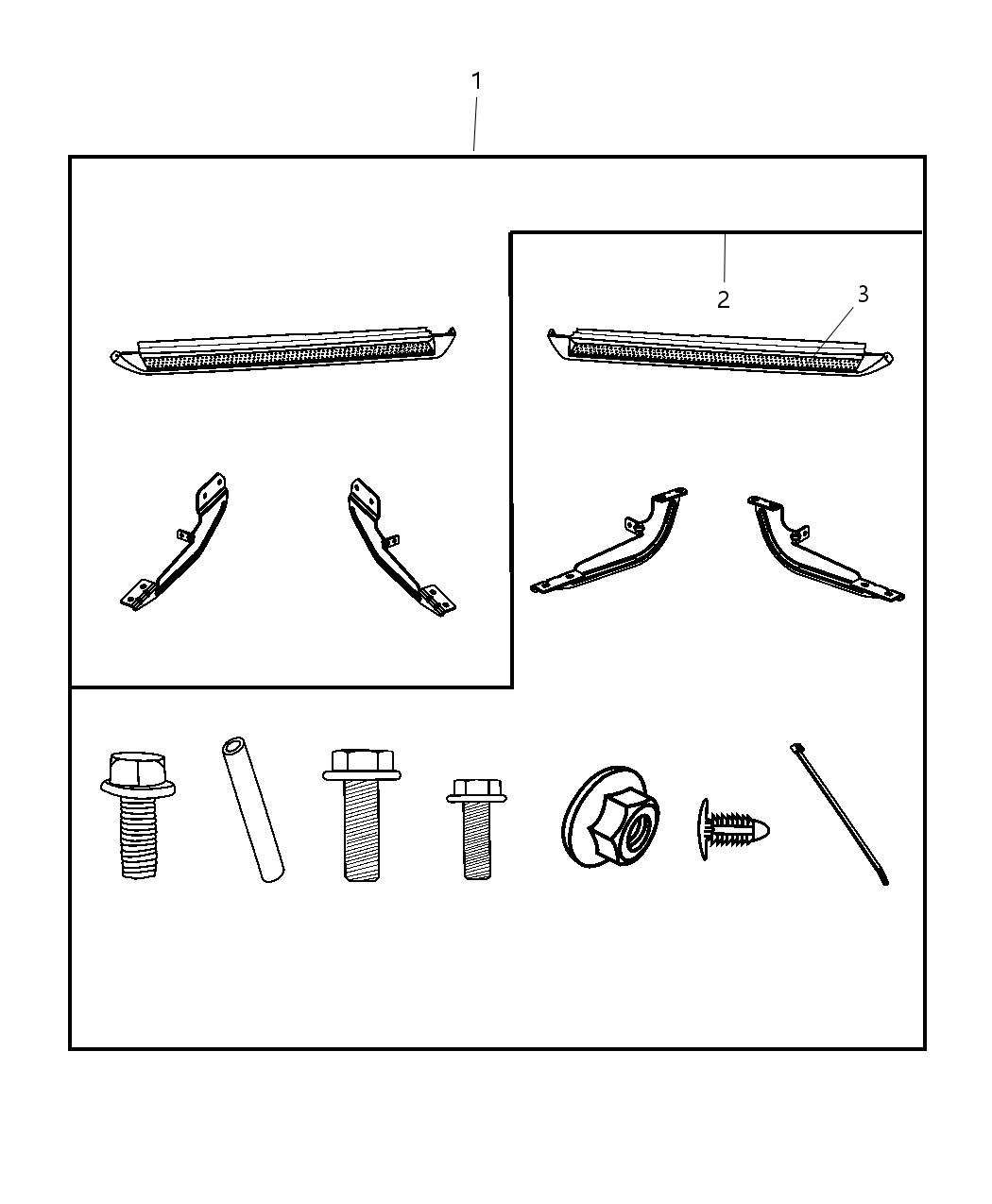 1

2

3