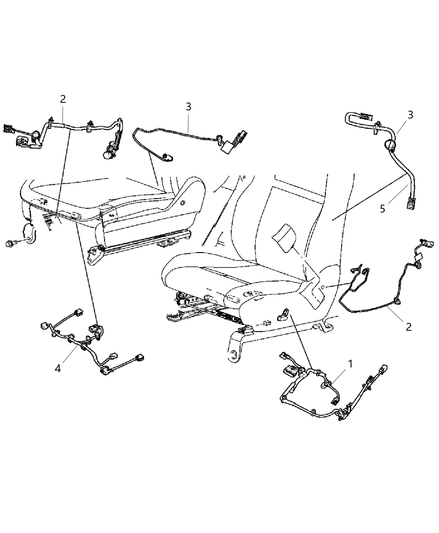 2
3
3
5
2
4
1