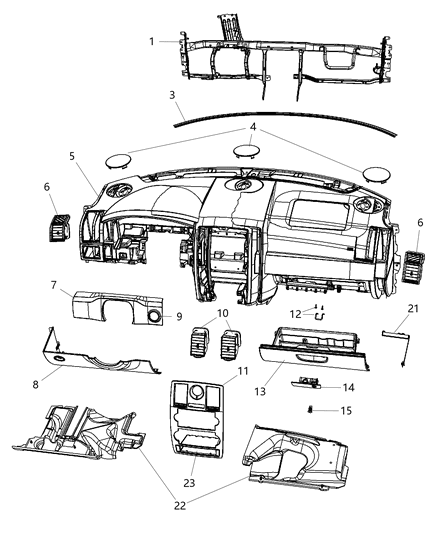 1
3
4
5
6
6
7
9
10
12
21
8
11
13
14
15
23
22