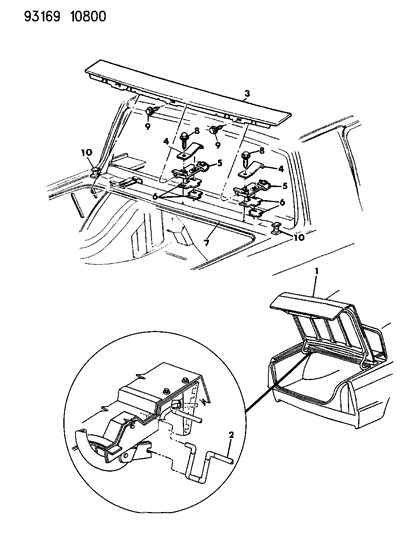 93169 10800

3
9
8
9
4
8
10
5
4
5
6
6
7
10
1
2