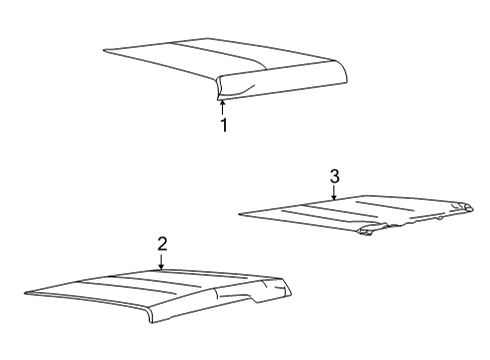 1

3

2