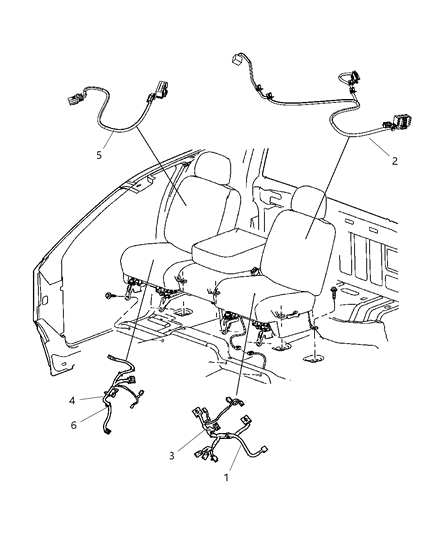 5
2
4
6
3
1