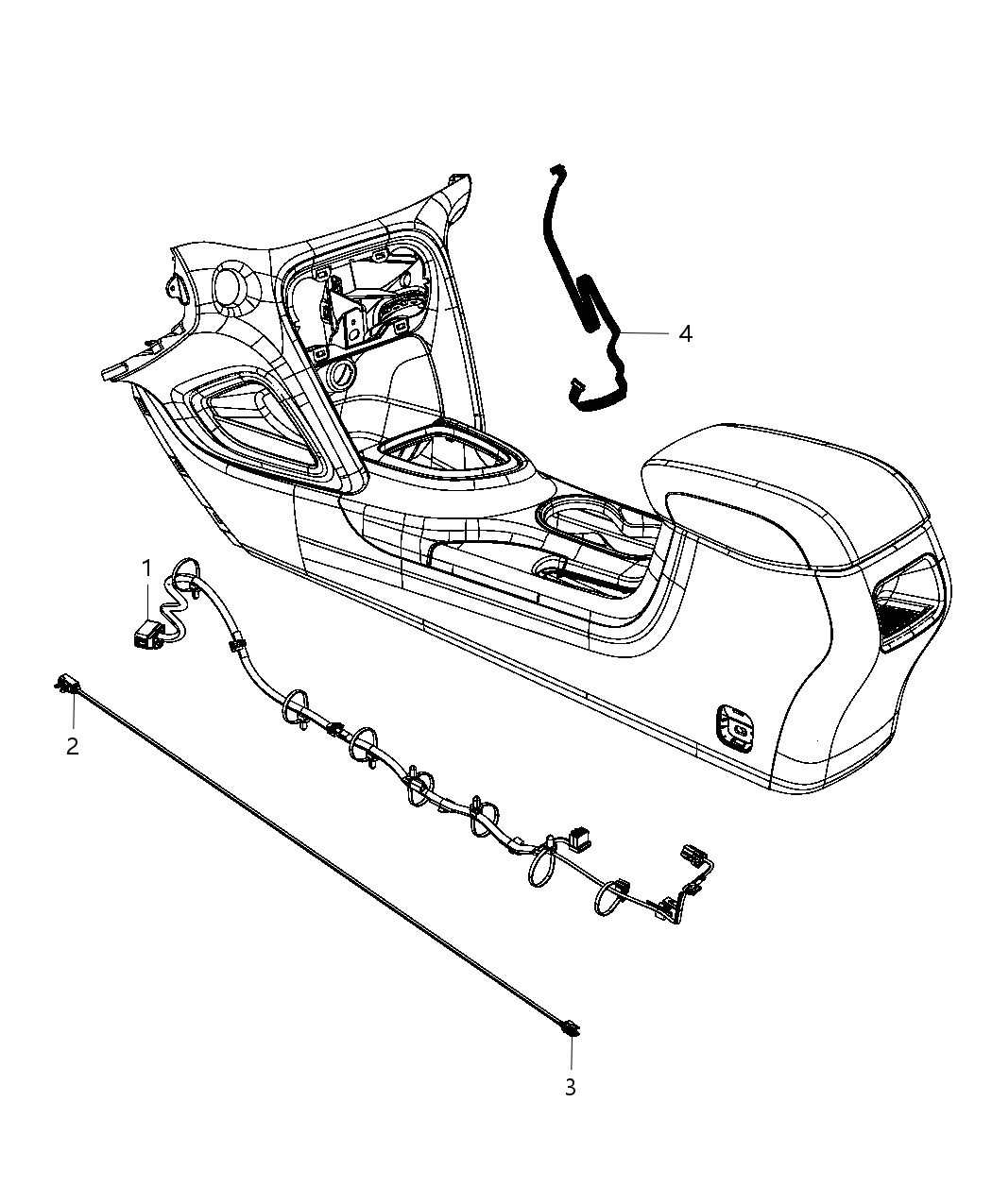 4
1
2
3