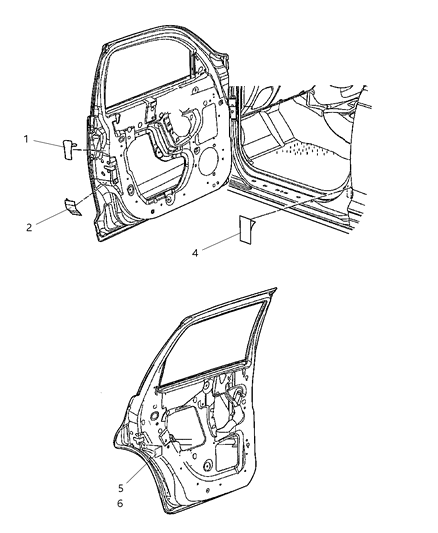 1
2
4
5
6