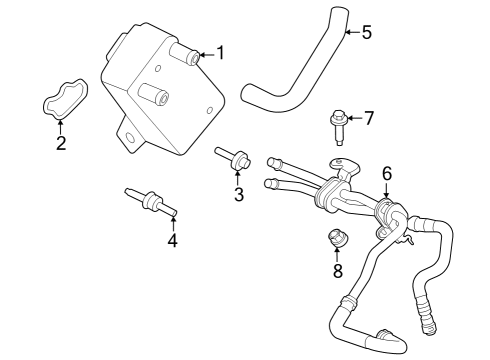 1
5
2
7
3
6
4
8