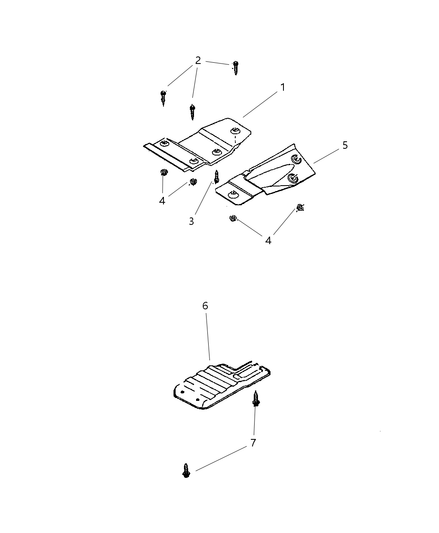 2
1
5
4
3
4
6
7