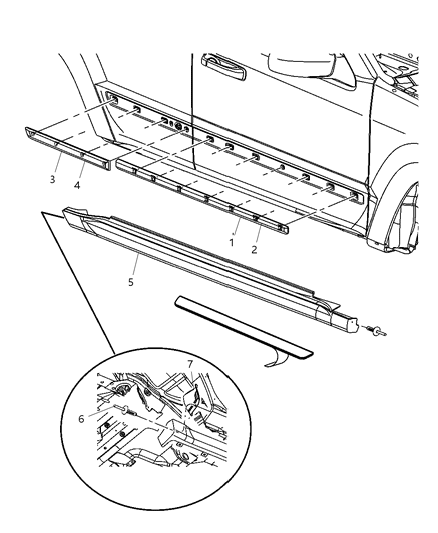 3
4
1
2
5
7
6