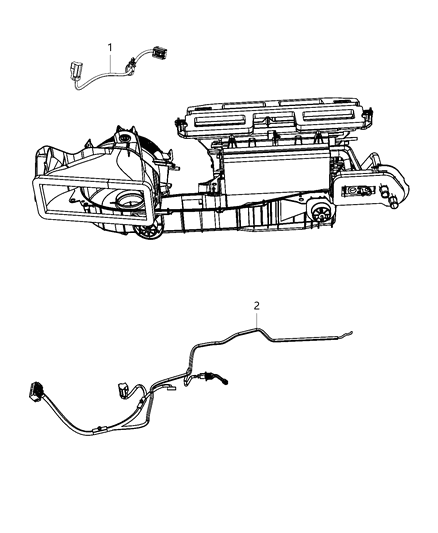 1

2